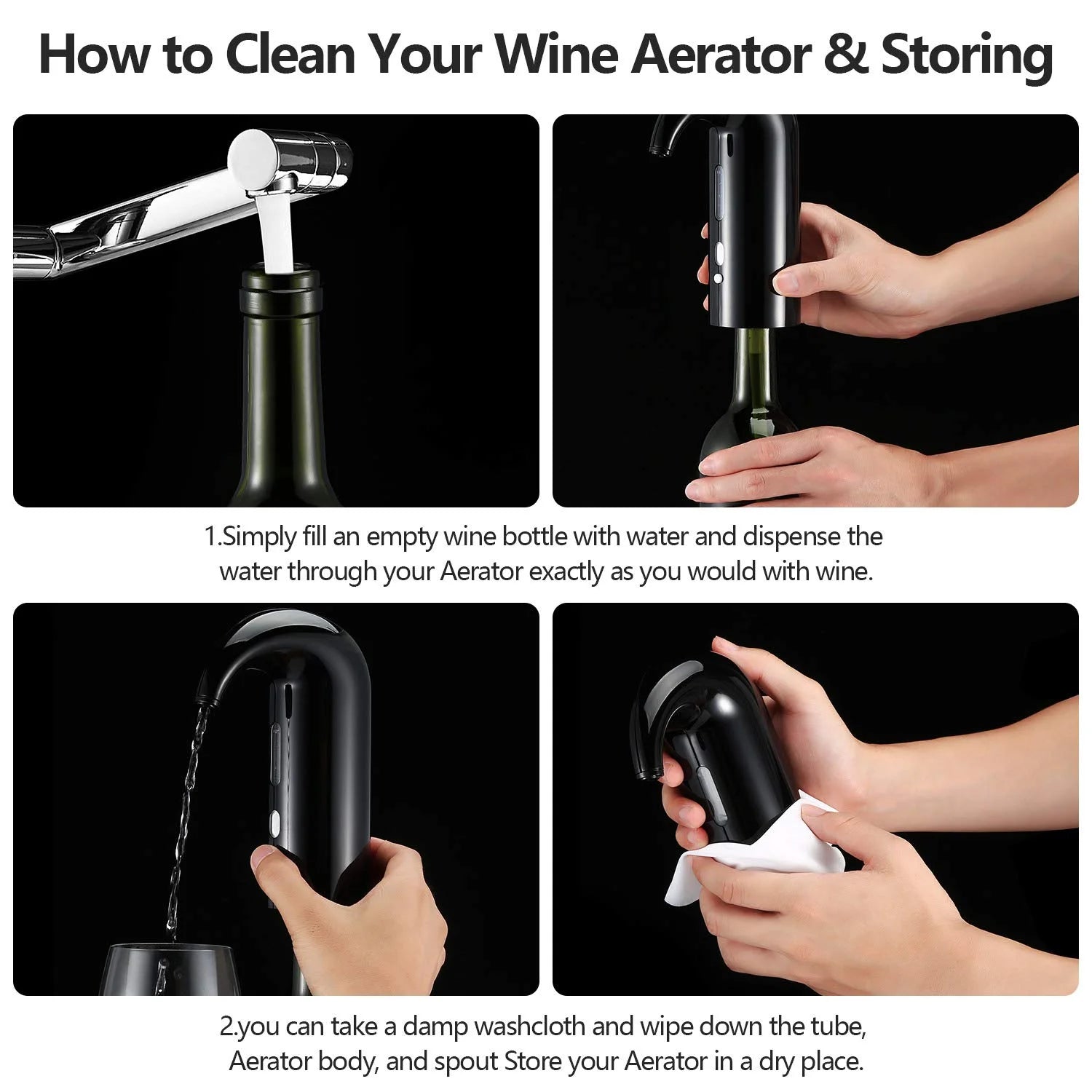 How to Clean Your Wine Aerator & Storing

1.Simply fill an empty wine bottle with water and dispense the water through your Aerator exactly as you would with wine.

2.you can take a damp washcloth and wipe down the tube, Aerator body, and spout Store your Aerator in a dry place.