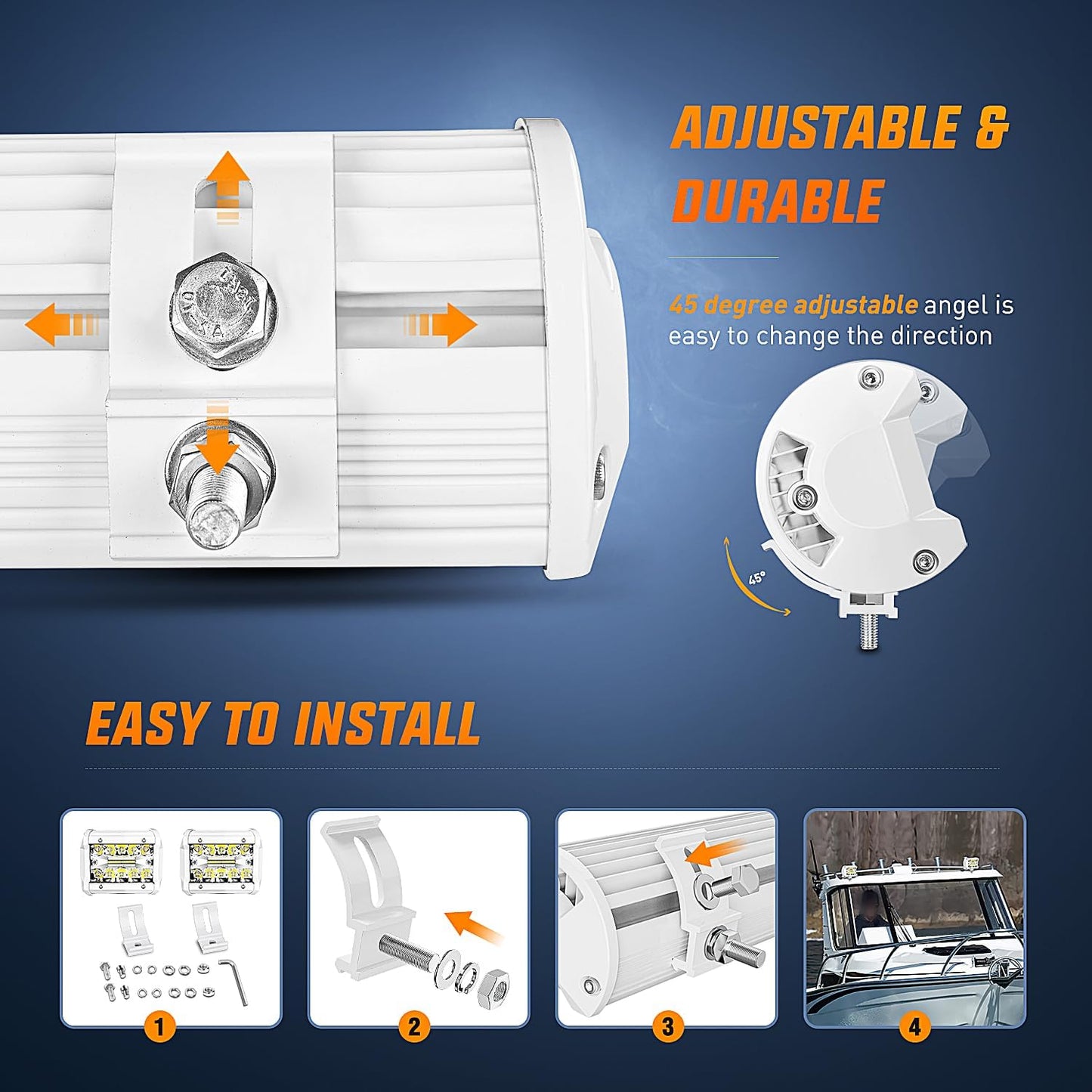 ADJUSTABLE & DURABLE

45 degree adjustable angel is easy to change the direction

45°

EASY TO INSTALL

1

2

3

4